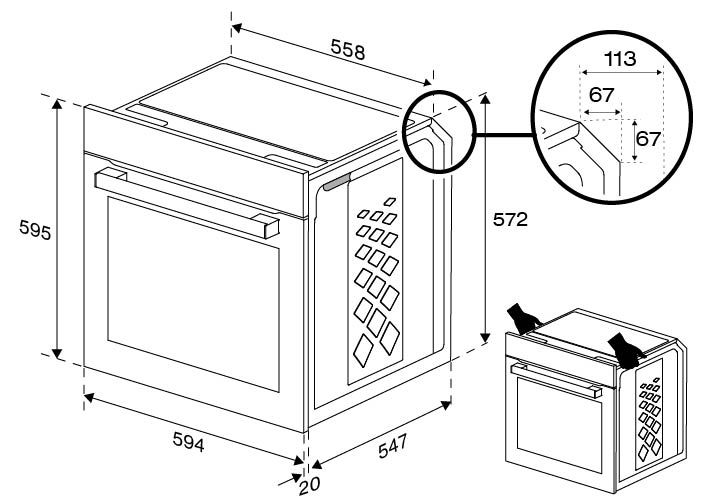 558
113
67
67
595
572
594
547
20